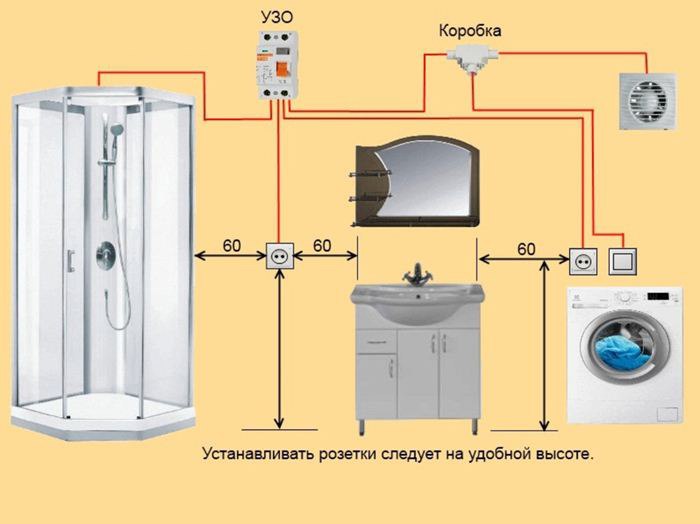 УЗО

Коробка

60

60

60

Устанавливать розетки следует на удобной высоте.